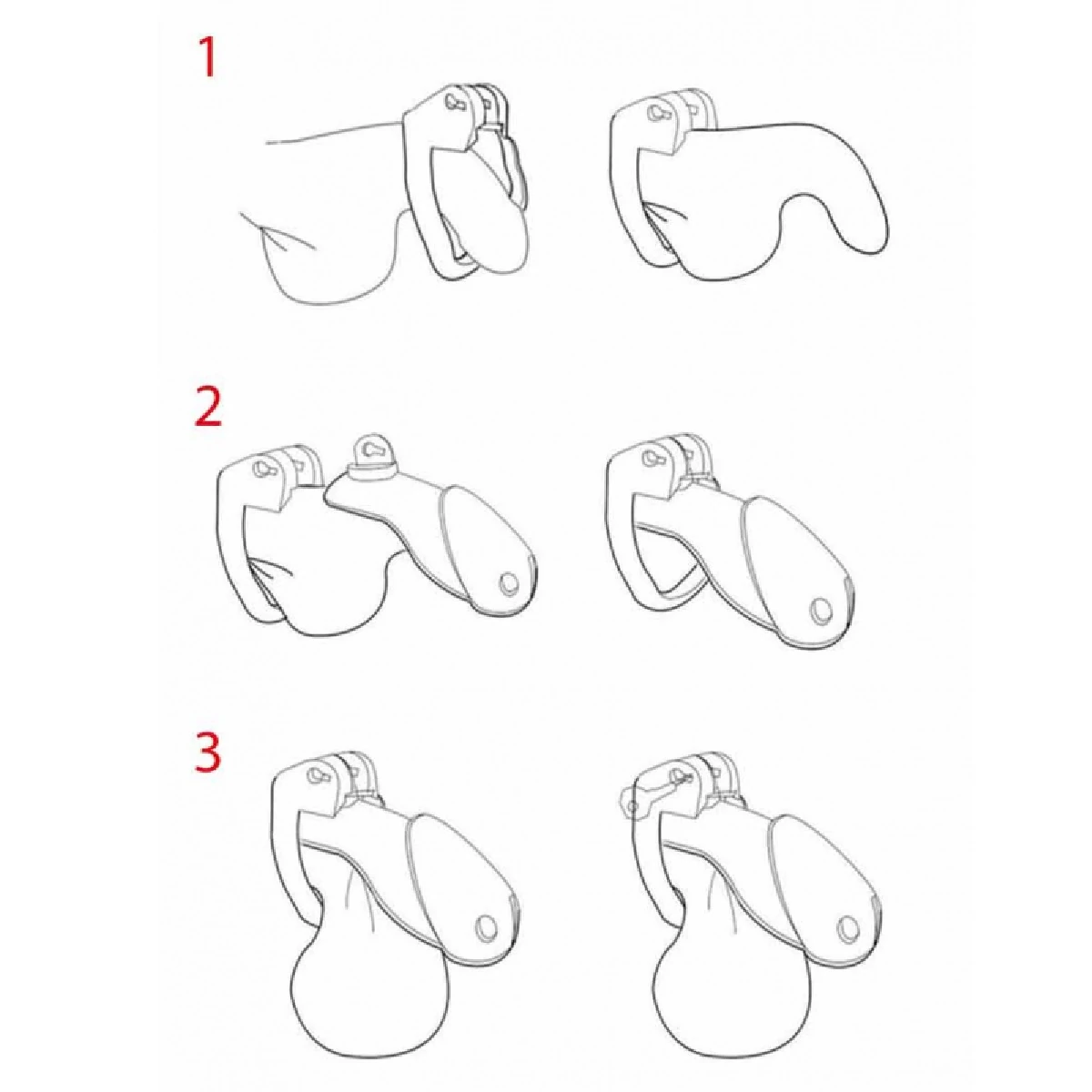 1

2

3