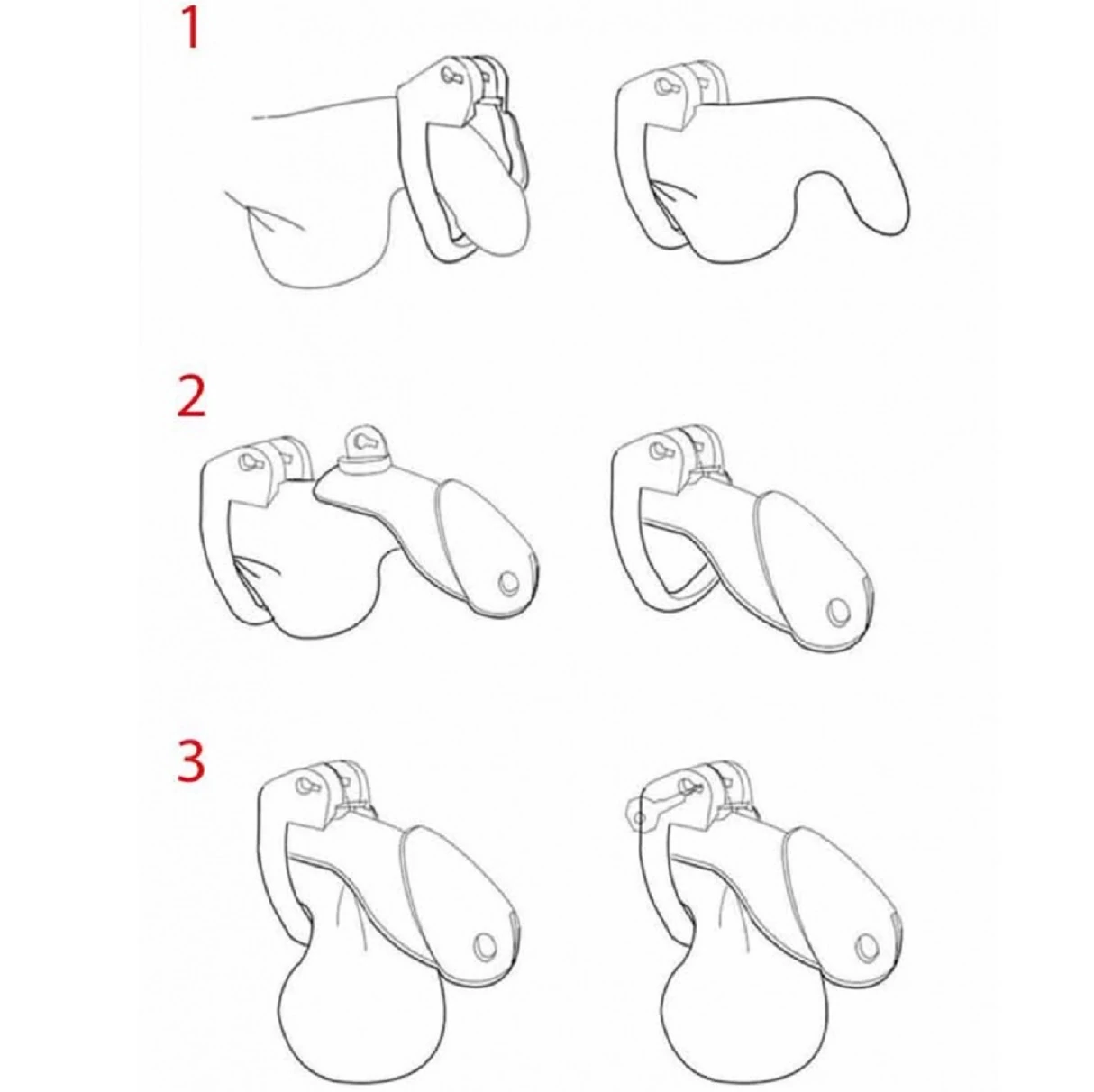 1

2

3