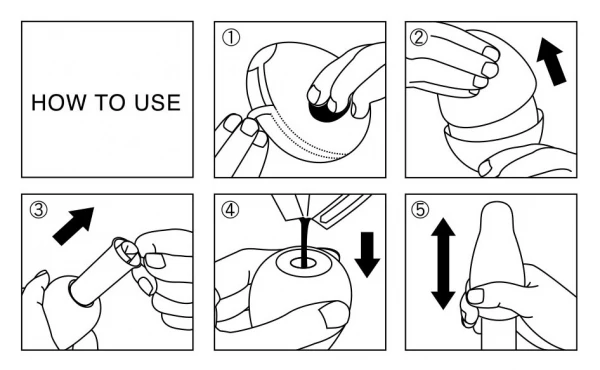 HOW TO USE

①

②

③

④

⑤